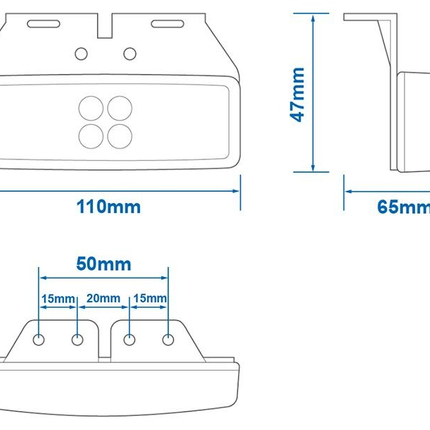 47mm

110mm

65mm

50mm

15mm

20mm

15mm